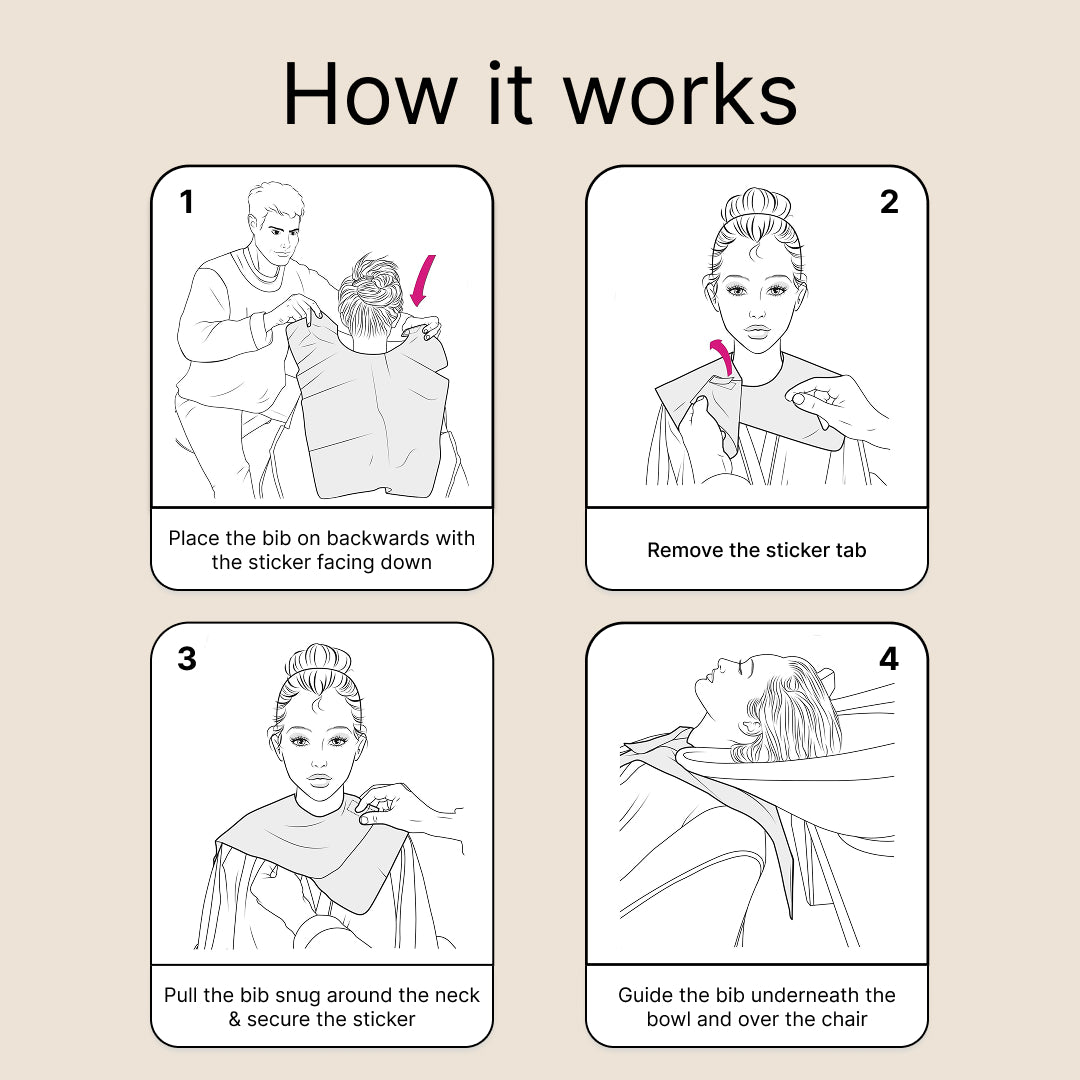 How it works

1

Place the bib on backwards with the sticker facing down

2

Remove the sticker tab

3

Pull the bib snug around the neck & secure the sticker

4

Guide the bib underneath the bowl and over the chair